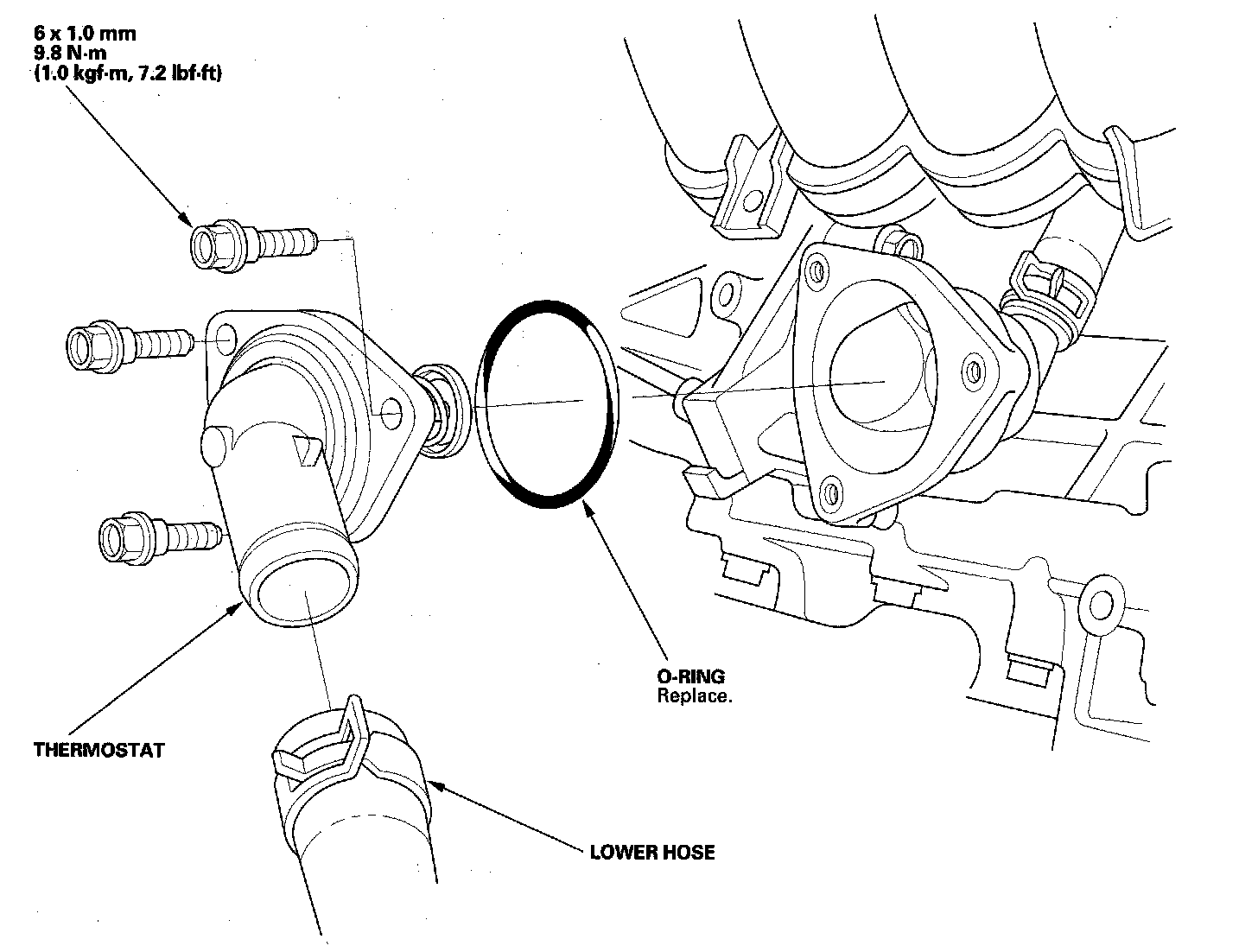 6 x 1.0 mm
9.8 N·m
(1.0 kgf·m, 7.2 lbf·ft)

O-RING
Replace.

THERMOSTAT

LOWER HOSE