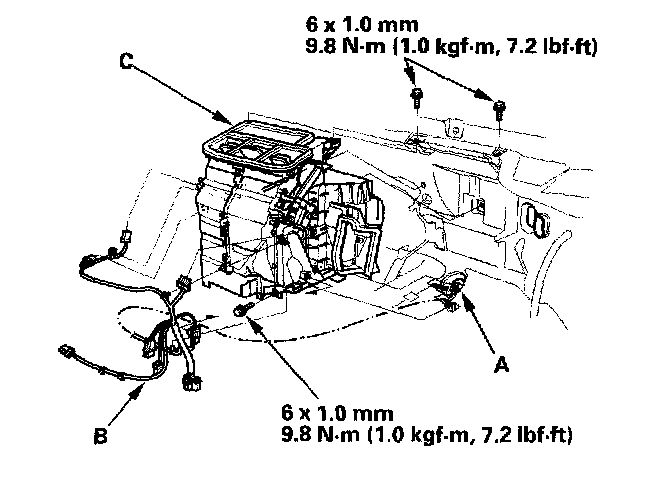 6 x 1.0 mm
9.8 N·m (1.0 kgf·m, 7.2 lbf·ft)

C

A

B

6 x 1.0 mm
9.8 N·m (1.0 kgf·m, 7.2 lbf·ft)