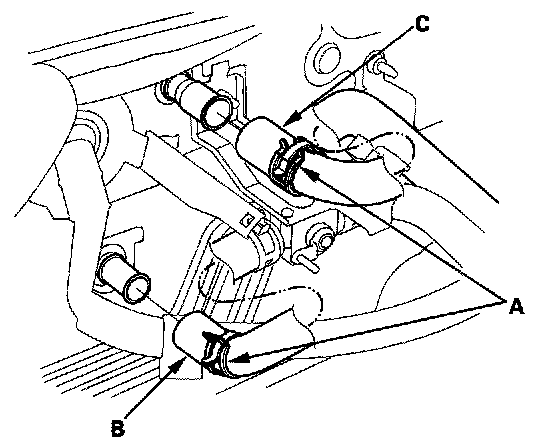 C
A
B