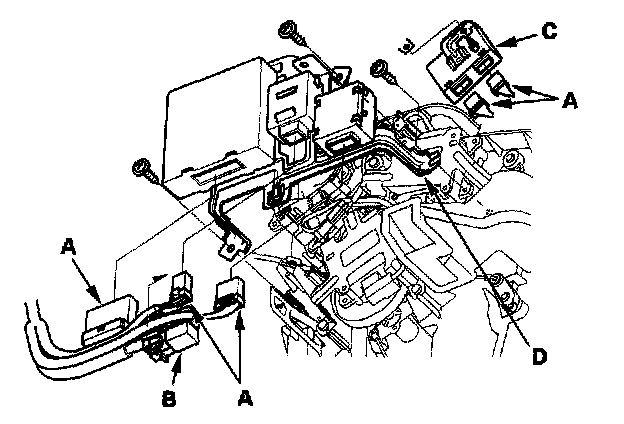 C
A
A
D
B
A