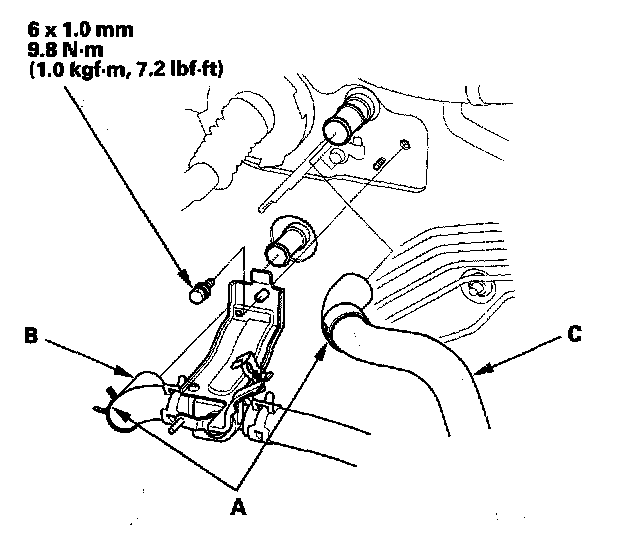 6 x 1.0 mm
9.8 N·m
(1.0 kgf·m, 7.2 lbf·ft)

B

C

A