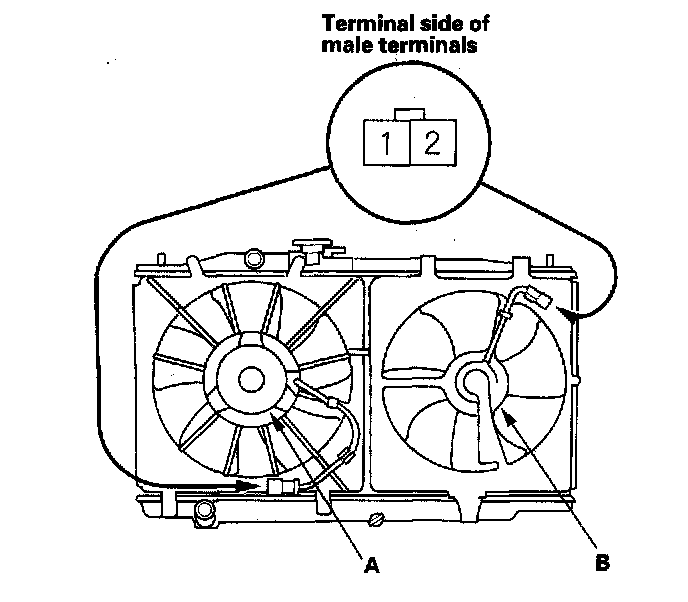 Terminal side of male terminals

1 2

A

B