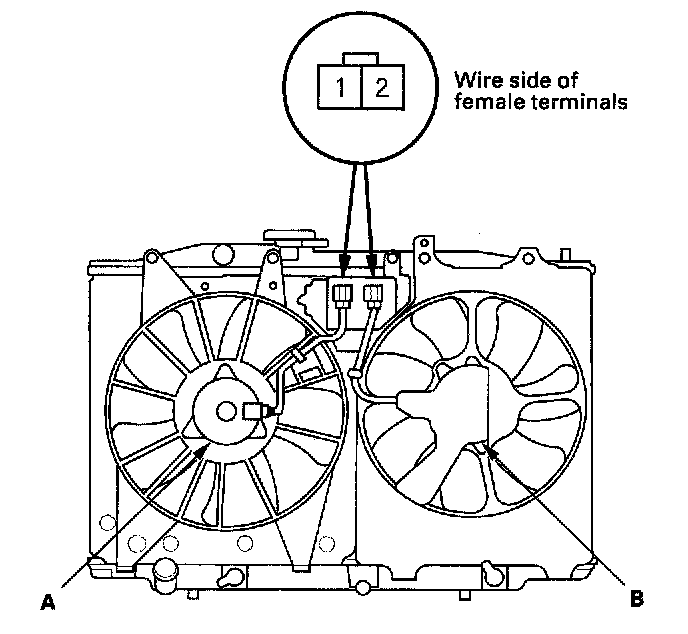 1 2

Wire side of female terminals

A

B