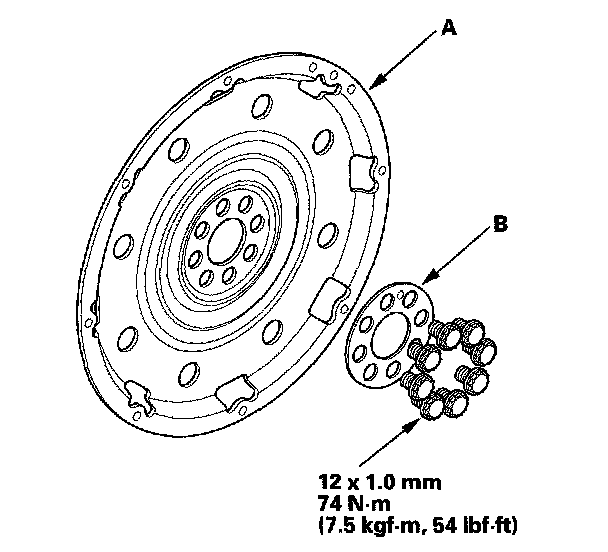 A

B

12 x 1.0 mm
74 N·m
(7.5 kgf·m, 54 lbf·ft)