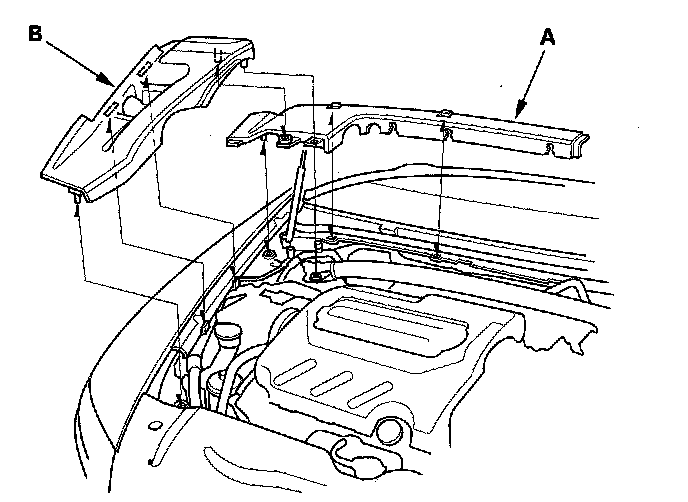 B

A