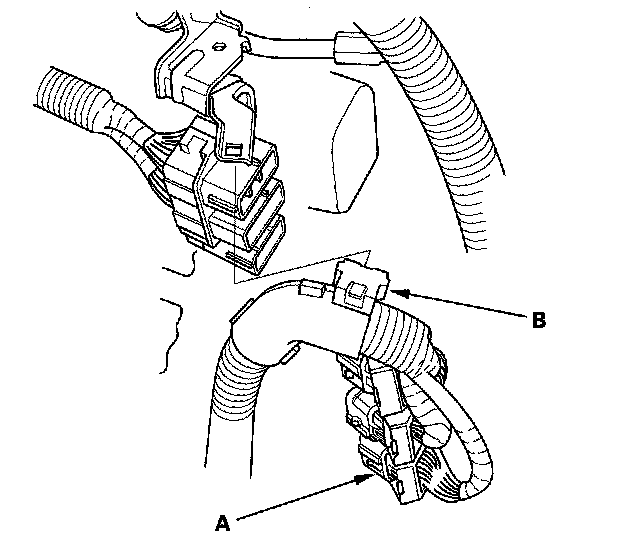 B

A