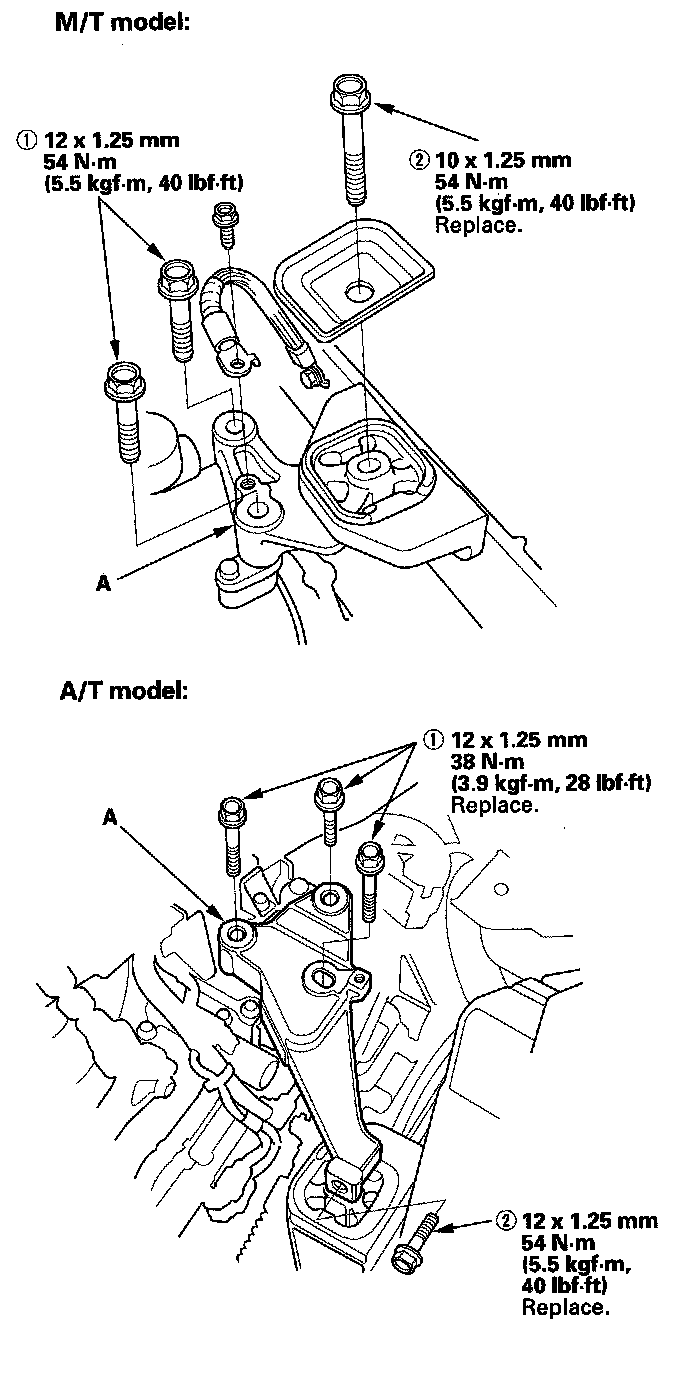 M/T model:

① 12 x 1.25 mm
54 N·m
(5.5 kgf·m, 40 lbf·ft)

② 10 x 1.25 mm
54 N·m
(5.5 kgf·m, 40 lbf·ft)
Replace.

A

A/T model:

① 12 x 1.25 mm
38 N·m
(3.9 kgf·m, 28 lbf·ft)
Replace.

A

② 12 x 1.25 mm
54 N·m
(5.5 kgf·m,
40 lbf·ft)
Replace.