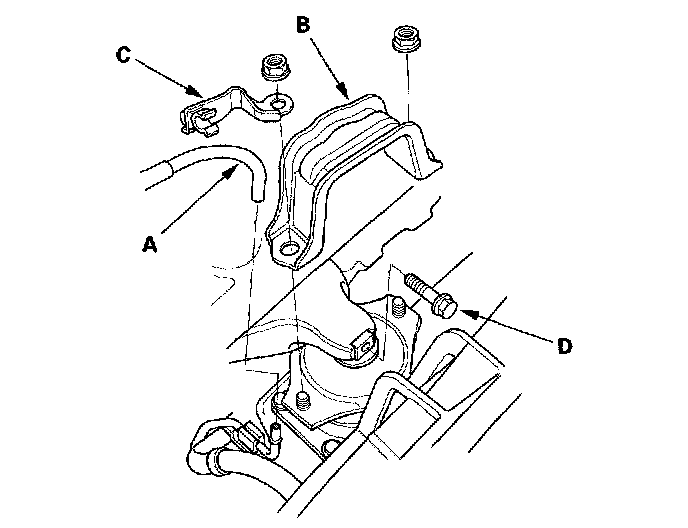 C
B
A
D