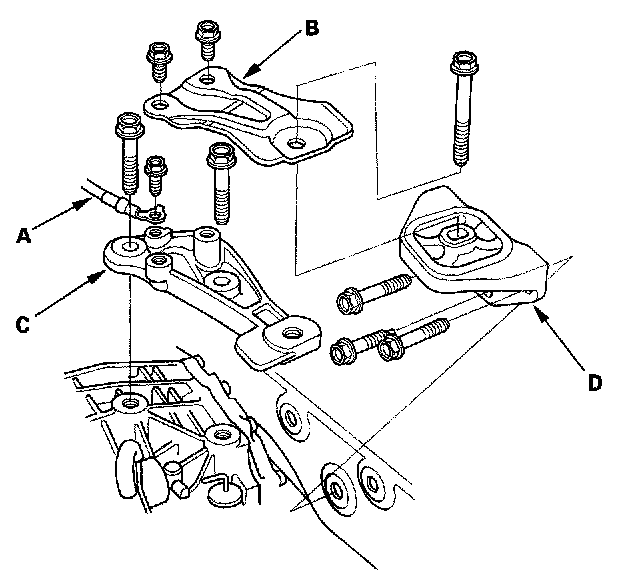 B
A
C
D