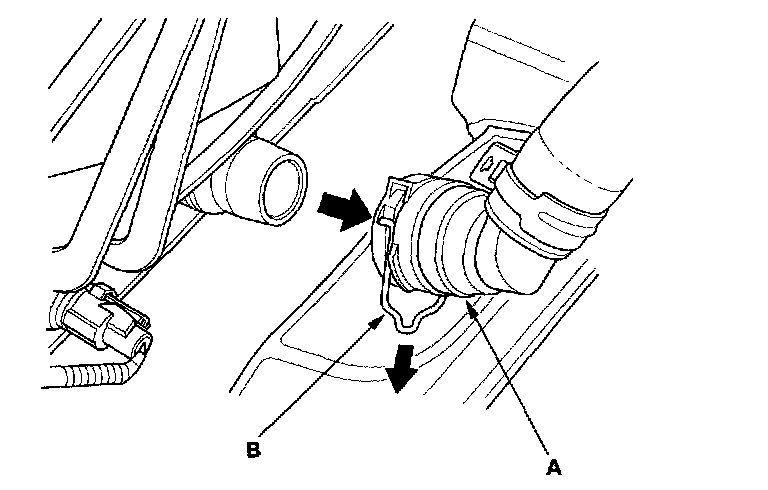 B

A