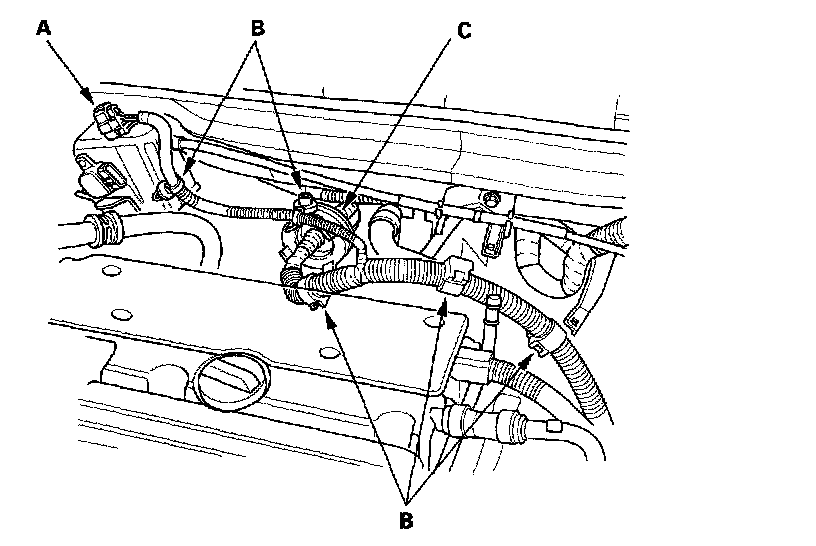 A
B
C
B