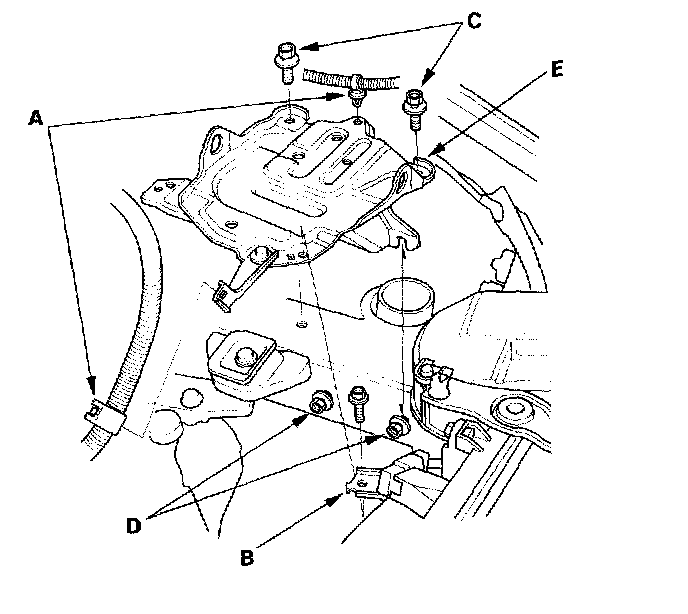 C
E
A
D
B