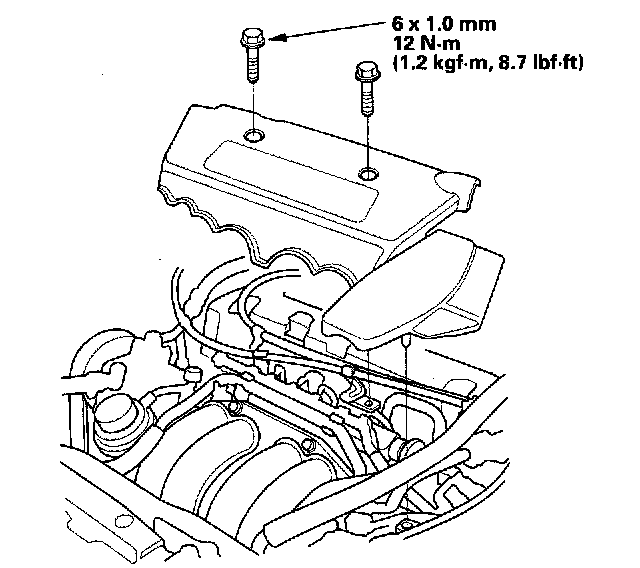 6 x 1.0 mm
12 N·m
(1.2 kgf·m, 8.7 lbf·ft)