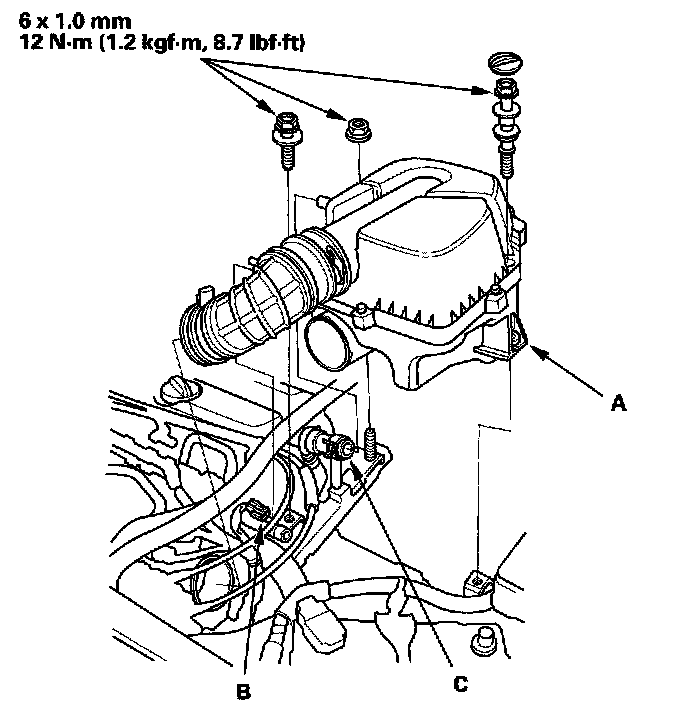 6 x 1.0 mm
12 N·m (1.2 kgf·m, 8.7 lbf·ft)

A

B

C