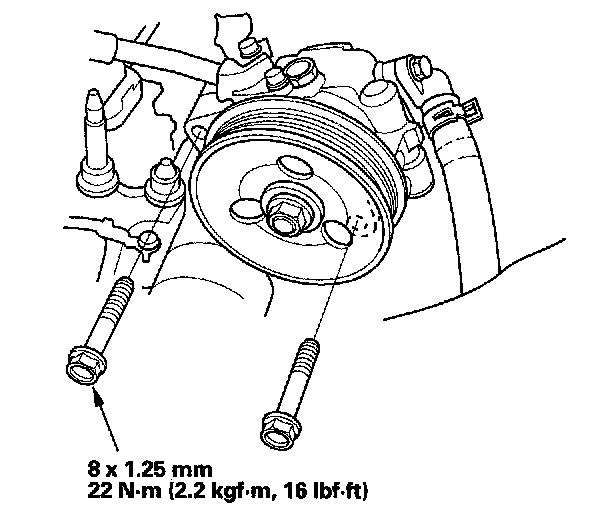 8 x 1.25 mm
22 N·m (2.2 kgf·m, 16 lbf·ft)