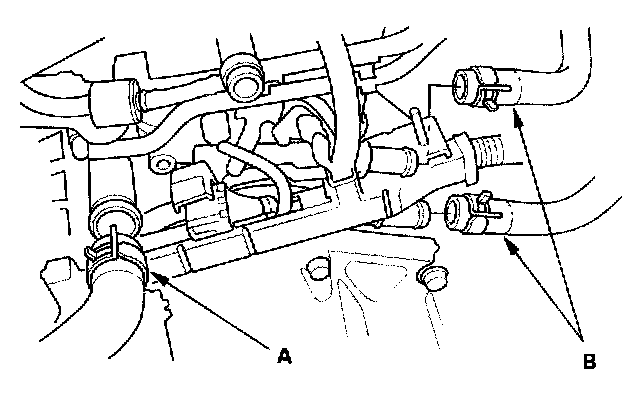 A

B