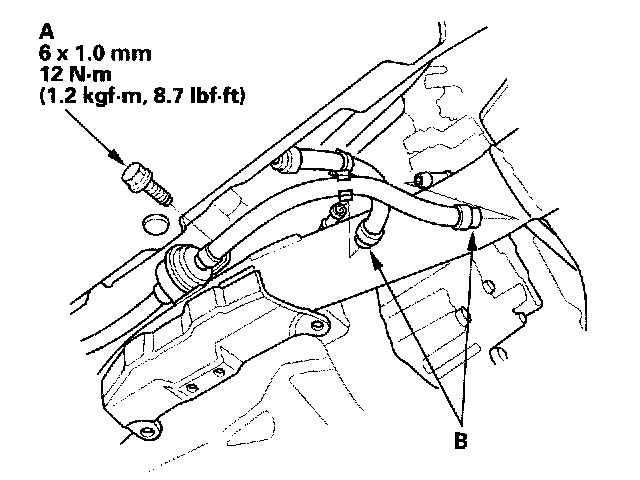 A
6 x 1.0 mm
12 N·m
(1.2 kgf·m, 8.7 lbf·ft)

B