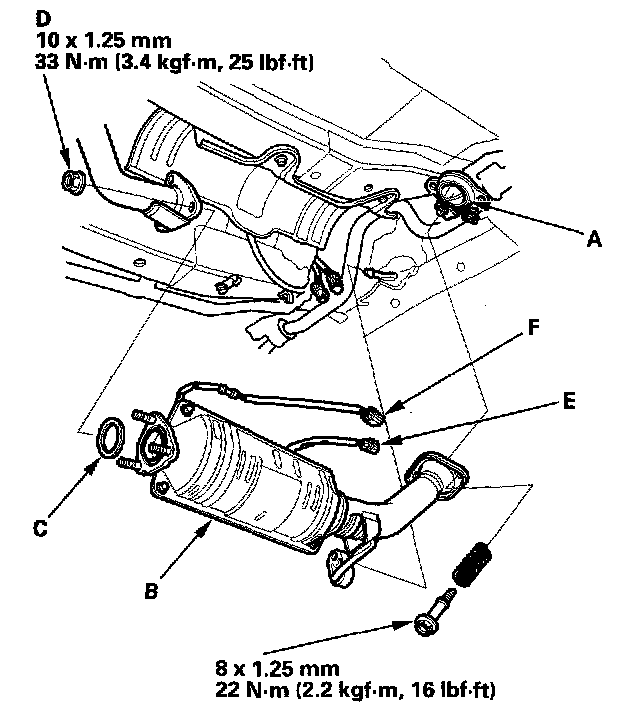 D
10 x 1.25 mm
33 N·m (3.4 kgf·m, 25 lbf·ft)

A

F

E

C

B

8 x 1.25 mm
22 N·m (2.2 kgf·m, 16 lbf·ft)