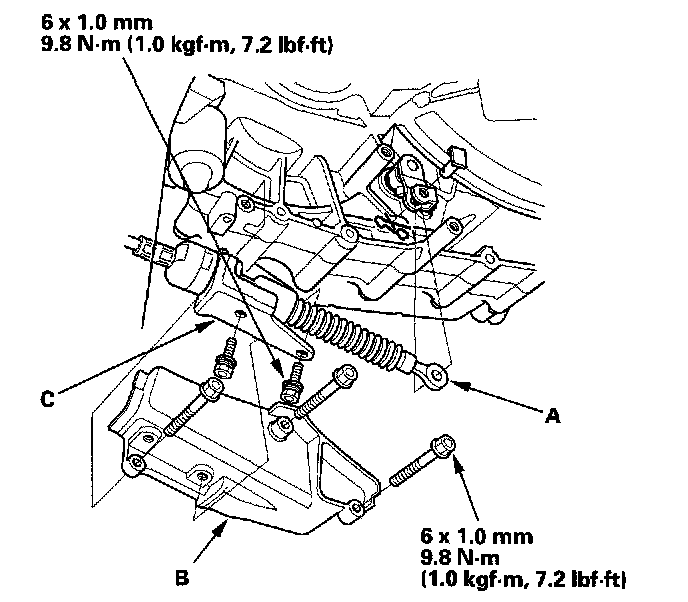 6 x 1.0 mm
9.8 N·m (1.0 kgf·m, 7.2 lbf·ft)

C

A

B

6 x 1.0 mm
9.8 N·m
(1.0 kgf·m, 7.2 lbf·ft)