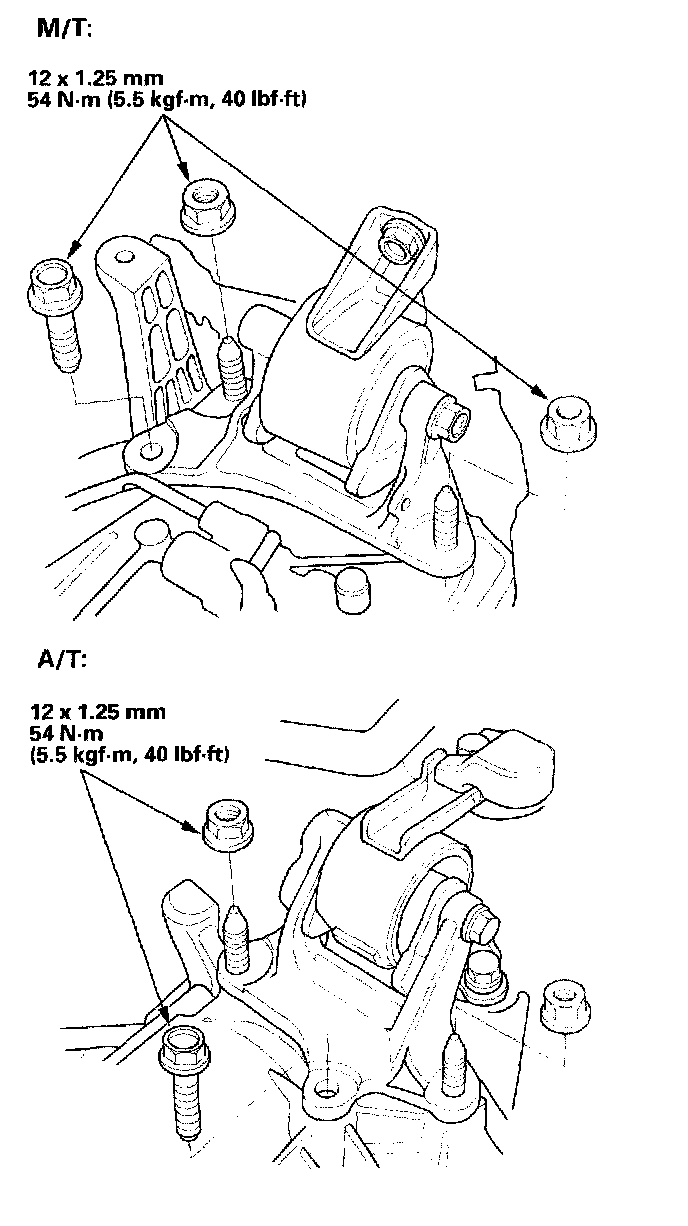 M/T:

12 x 1.25 mm
54 N·m (5.5 kgf·m, 40 lbf·ft)

A/T:

12 x 1.25 mm
54 N·m
(5.5 kgf·m, 40 lbf·ft)