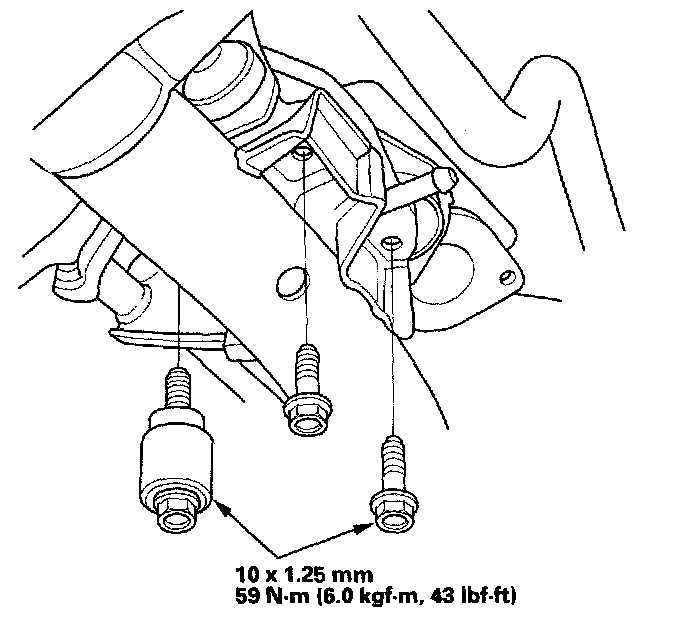 10 x 1.25 mm
59 N·m (6.0 kgf·m, 43 lbf·ft)