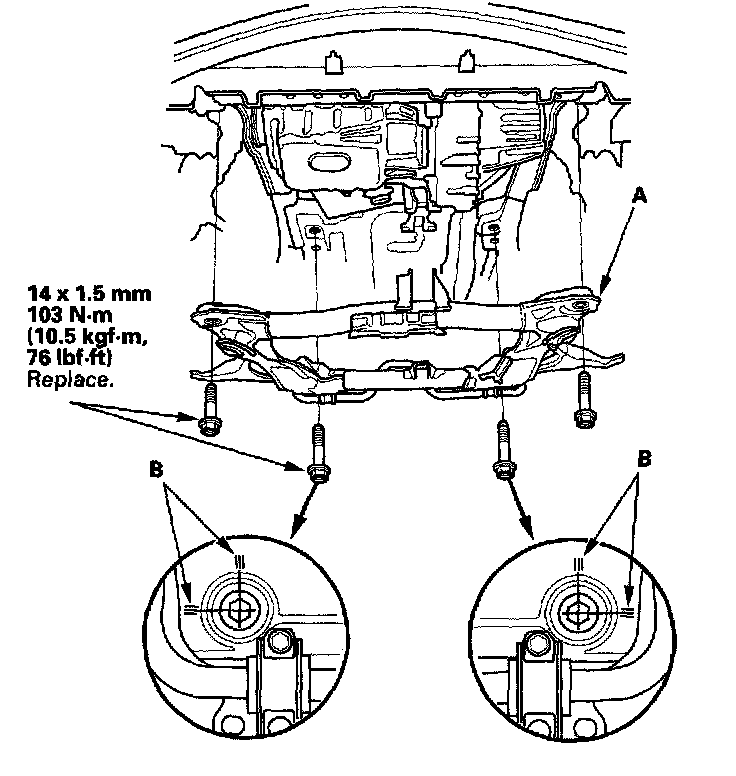 A

14 x 1.5 mm
103 N·m
(10.5 kgf·m,
76 lbf·ft)
Replace.

B

B