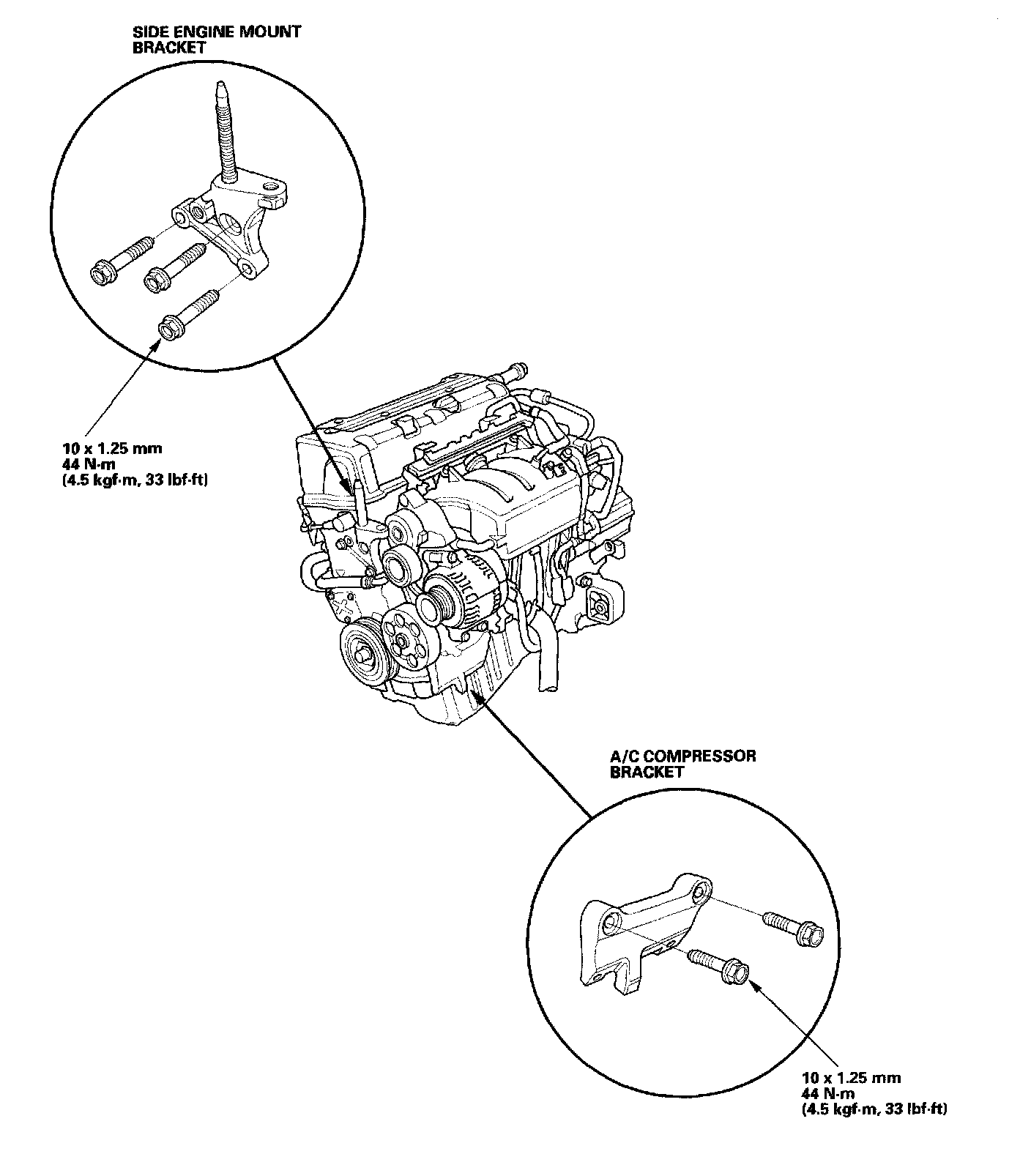 SIDE ENGINE MOUNT BRACKET

10 x 1.25 mm
44 N·m
(4.5 kgf·m, 33 lbf·ft)

A/C COMPRESSOR BRACKET

10 x 1.25 mm
44 N·m
(4.5 kgf·m, 33 lbf·ft)