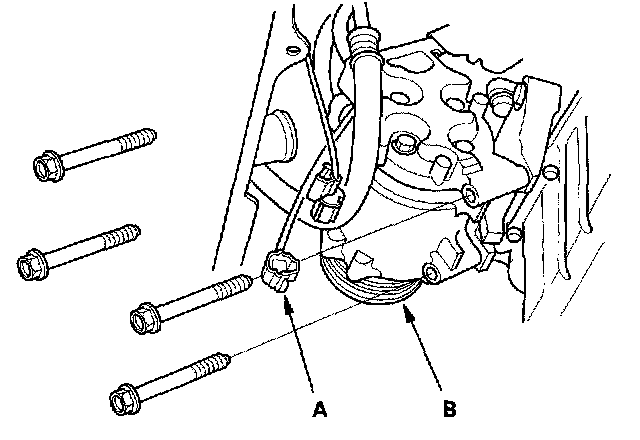 A
B