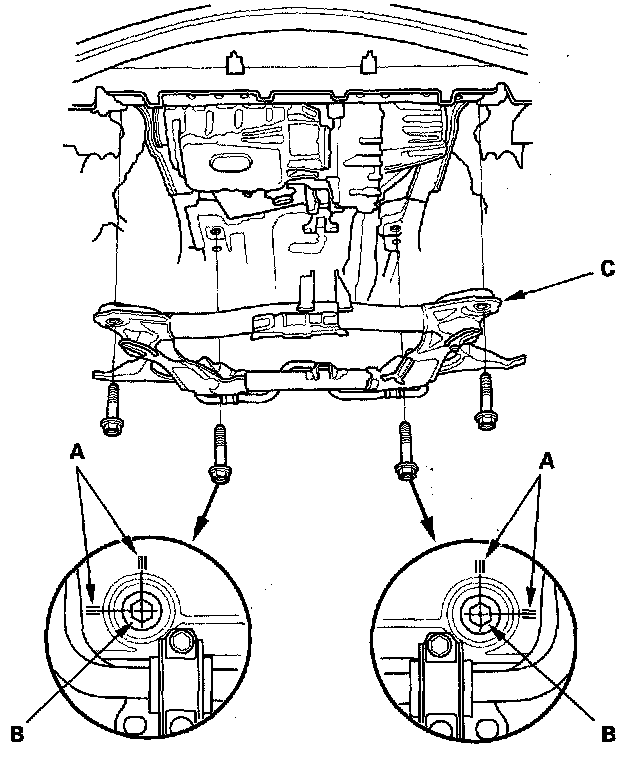 C

A

A

B

B