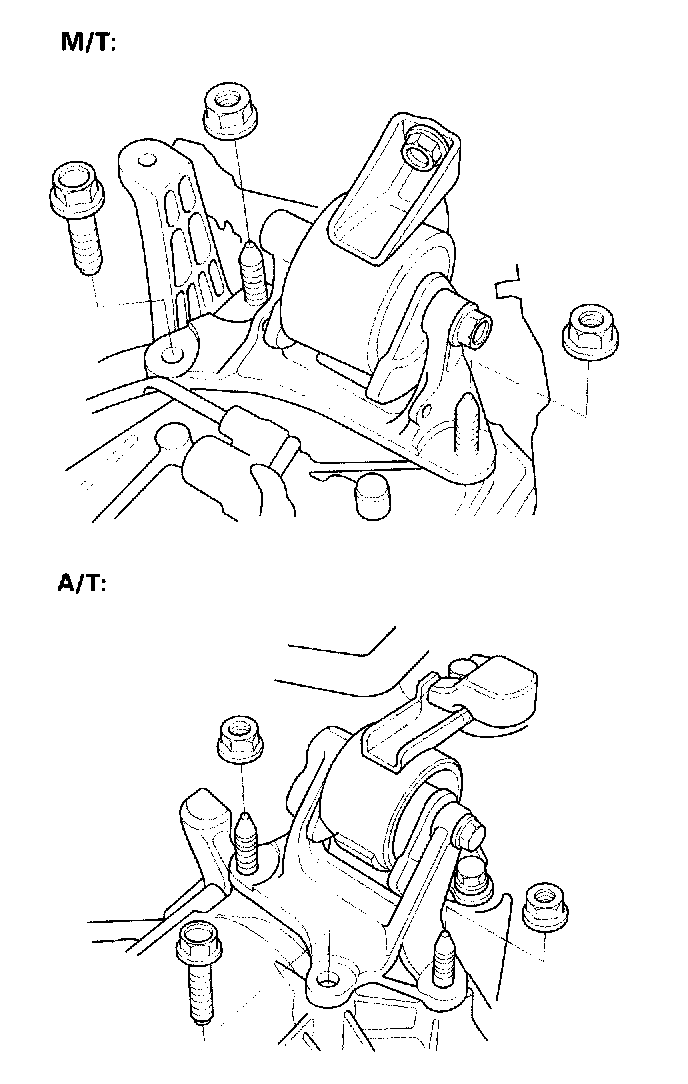 M/T:

A/T: