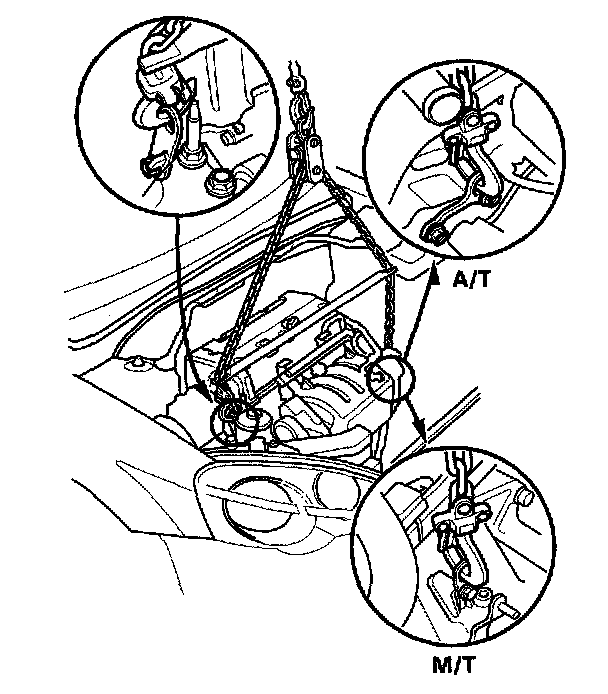 A/T

M/T