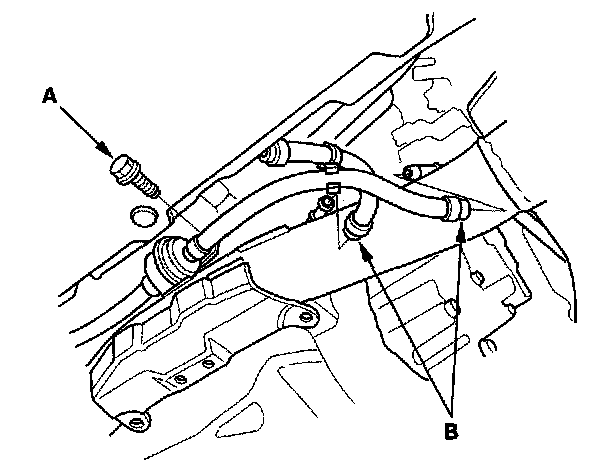 A

B