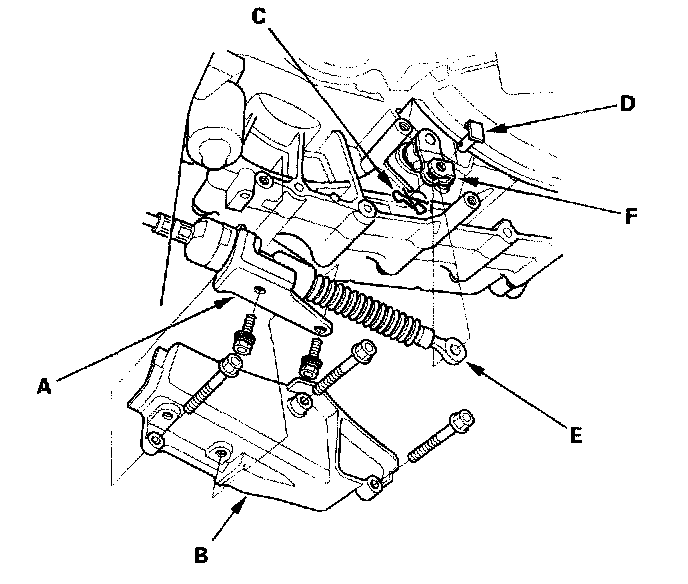 C
D
F
A
E
B