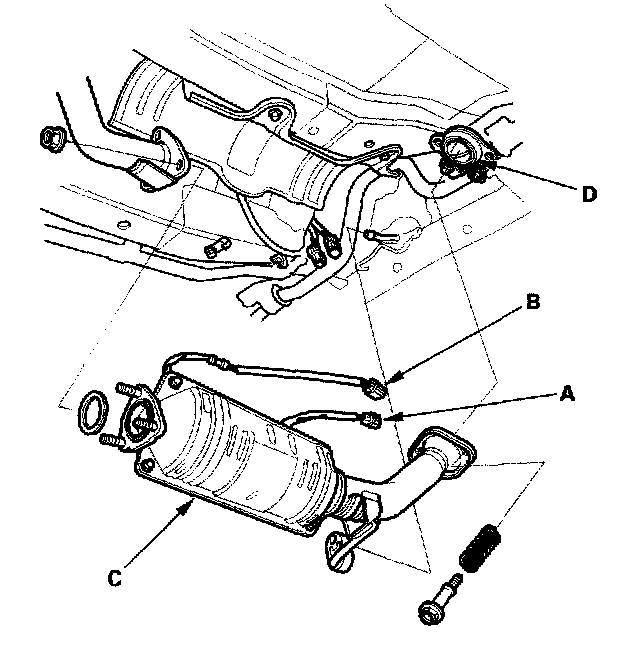 D
B
A
C