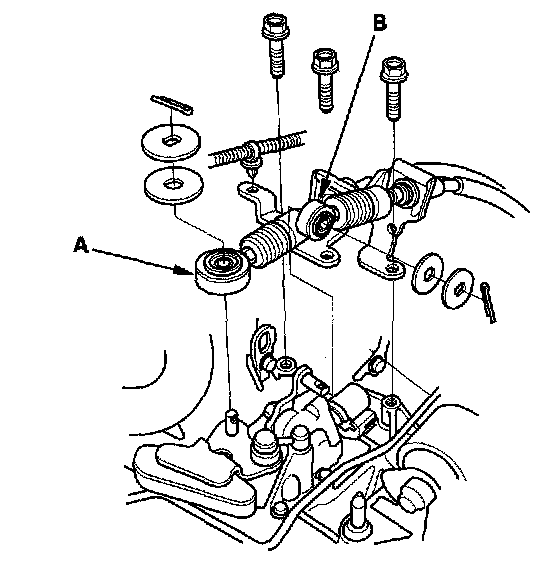 B
A