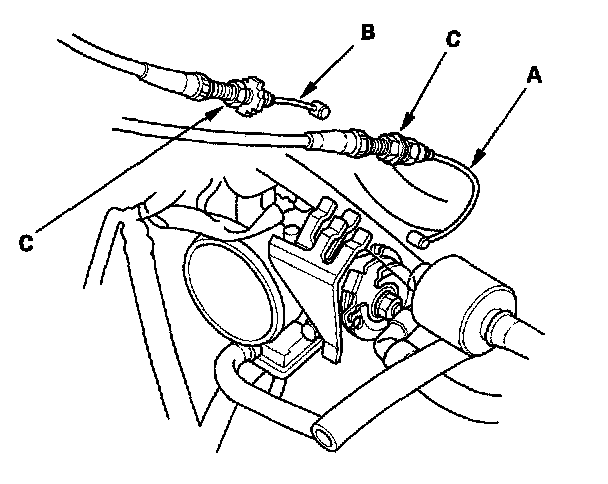 B
C
A
C