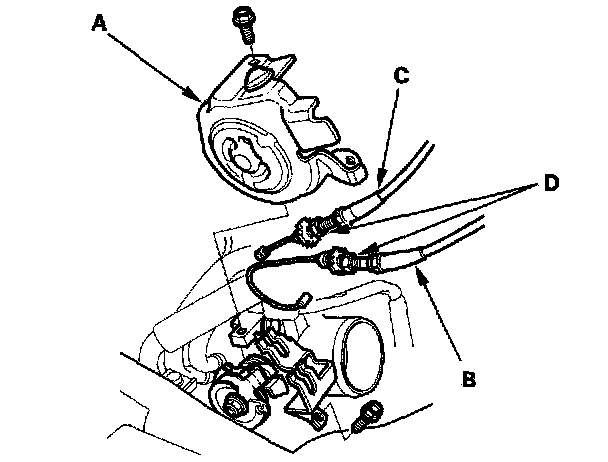 A
C
D
B