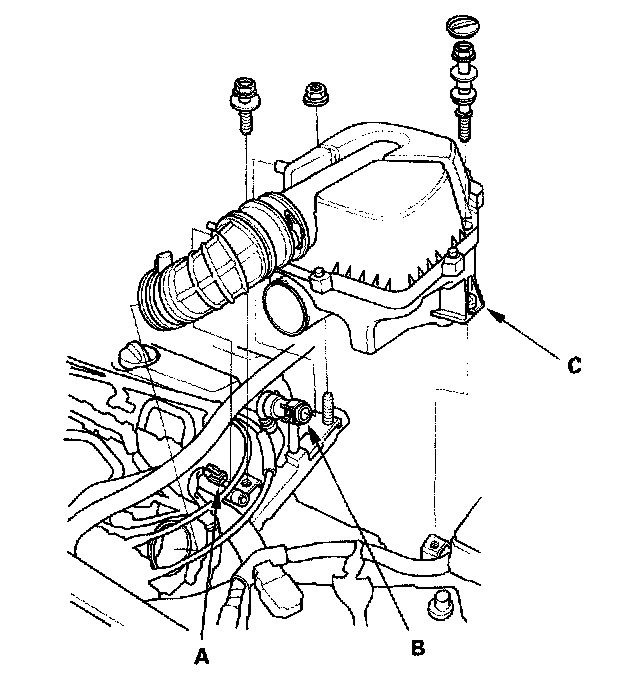 C

A

B