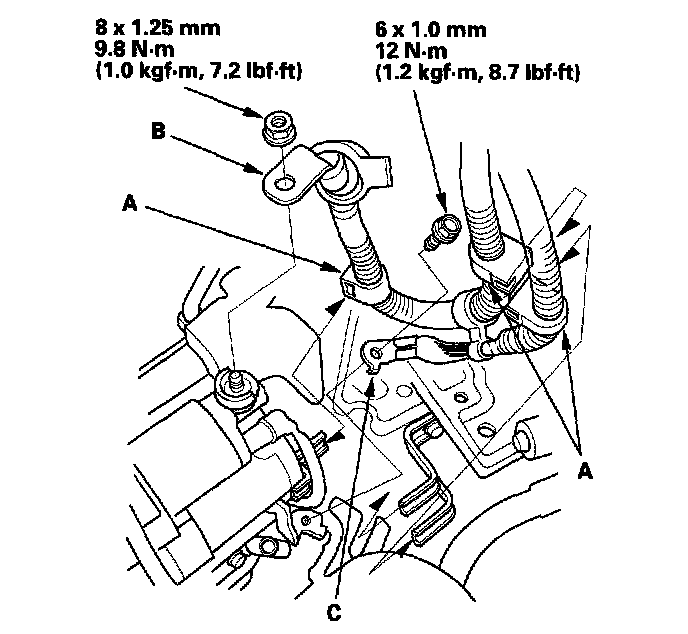 8 x 1.25 mm
9.8 N·m
(1.0 kgf·m, 7.2 lbf·ft)

6 x 1.0 mm
12 N·m
(1.2 kgf·m, 8.7 lbf·ft)

B

A

A

C