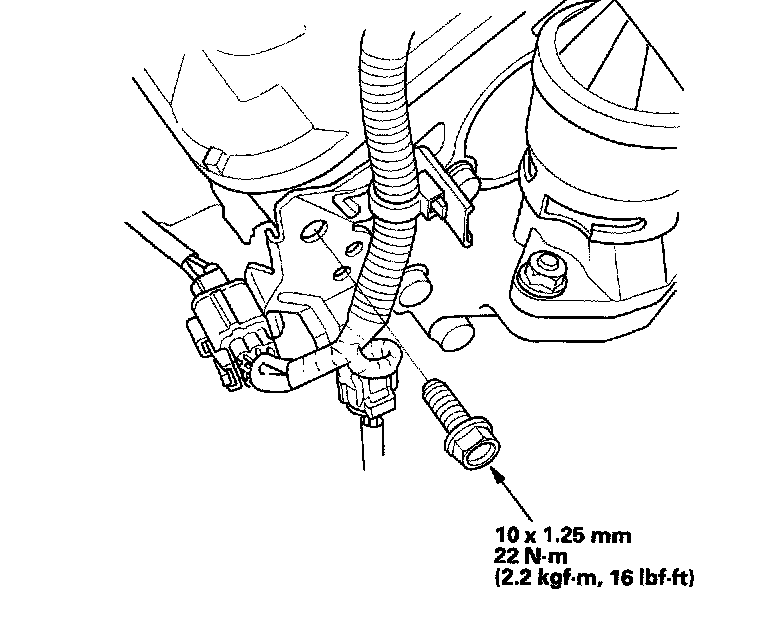 10 x 1.25 mm
22 N·m
(2.2 kgf·m, 16 lbf·ft)