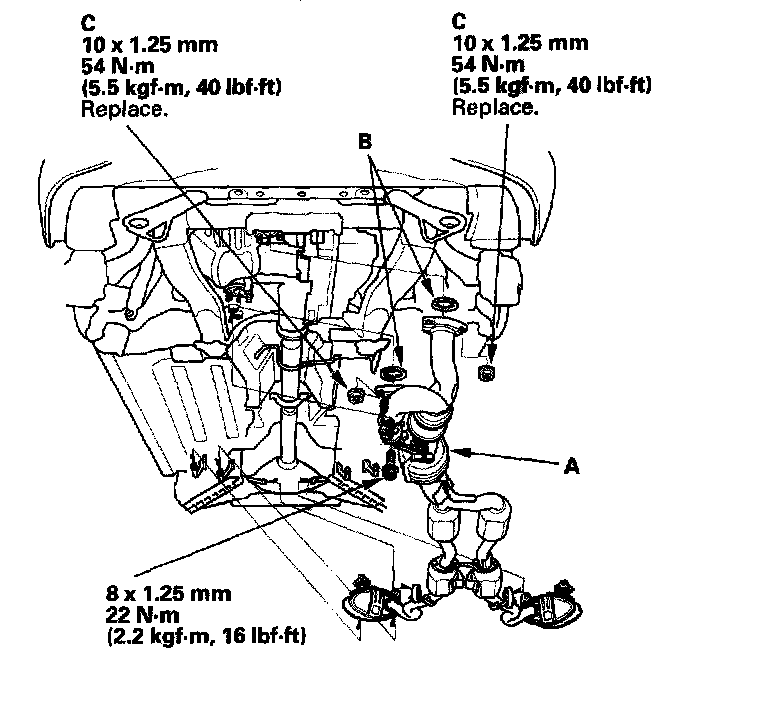 C
10 x 1.25 mm
54 N·m
(5.5 kgf·m, 40 lbf·ft)
Replace.

C
10 x 1.25 mm
54 N·m
(5.5 kgf·m, 40 lbf·ft)
Replace.

B

A

8 x 1.25 mm
22 N·m
(2.2 kgf·m, 16 lbf·ft)