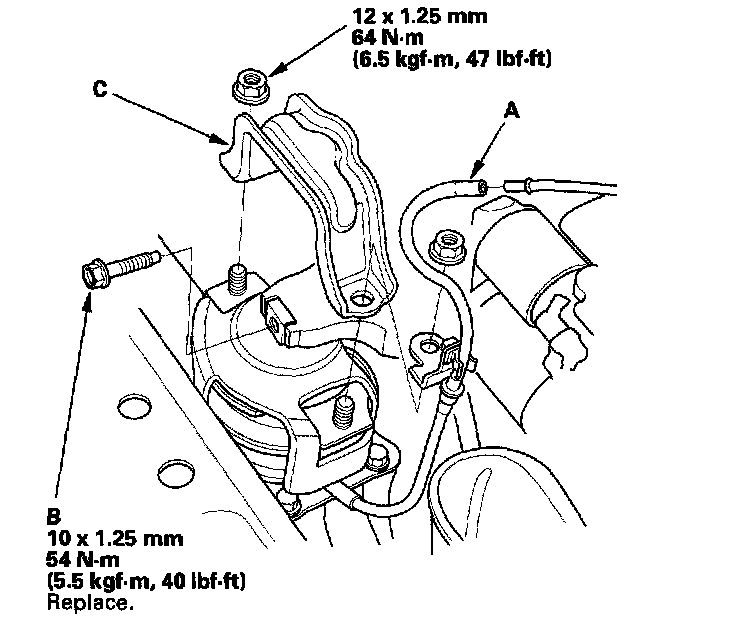 12 x 1.25 mm
64 N·m
(6.5 kgf·m, 47 lbf·ft)

C

A

B
10 x 1.25 mm
54 N·m
(5.5 kgf·m, 40 lbf·ft)
Replace.