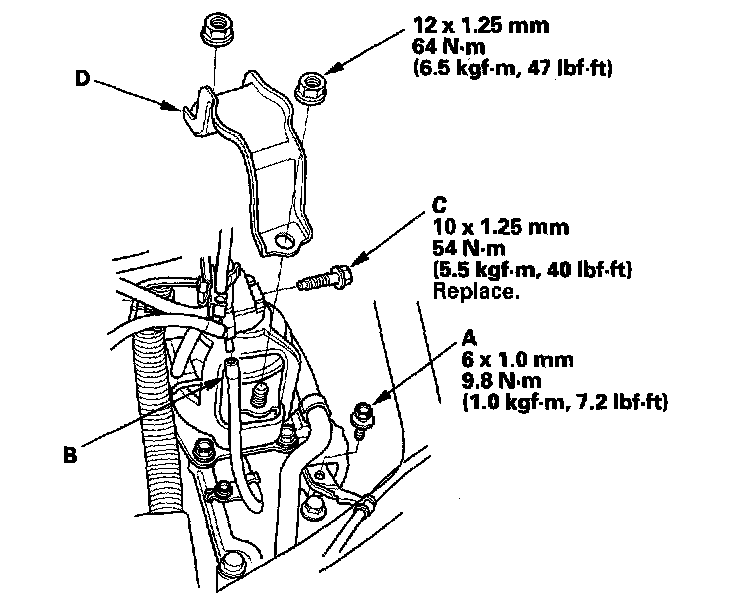 12 x 1.25 mm
64 N·m
(6.5 kgf·m, 47 lbf·ft)

D

C
10 x 1.25 mm
54 N·m
(5.5 kgf·m, 40 lbf·ft)
Replace.

A
6 x 1.0 mm
9.8 N·m
(1.0 kgf·m, 7.2 lbf·ft)

B