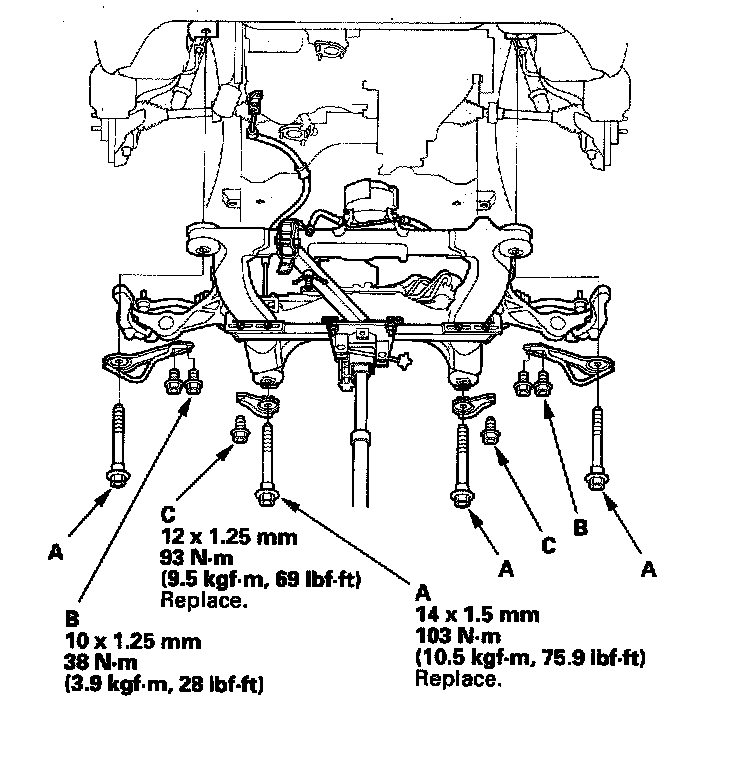 A

C
12 x 1.25 mm
93 N·m
(9.5 kgf·m, 69 lbf·ft)
Replace.

B
10 x 1.25 mm
38 N·m
(3.9 kgf·m, 28 lbf·ft)

A
14 x 1.5 mm
103 N·m
(10.5 kgf·m, 75.9 lbf·ft)
Replace.

A

C

B

A