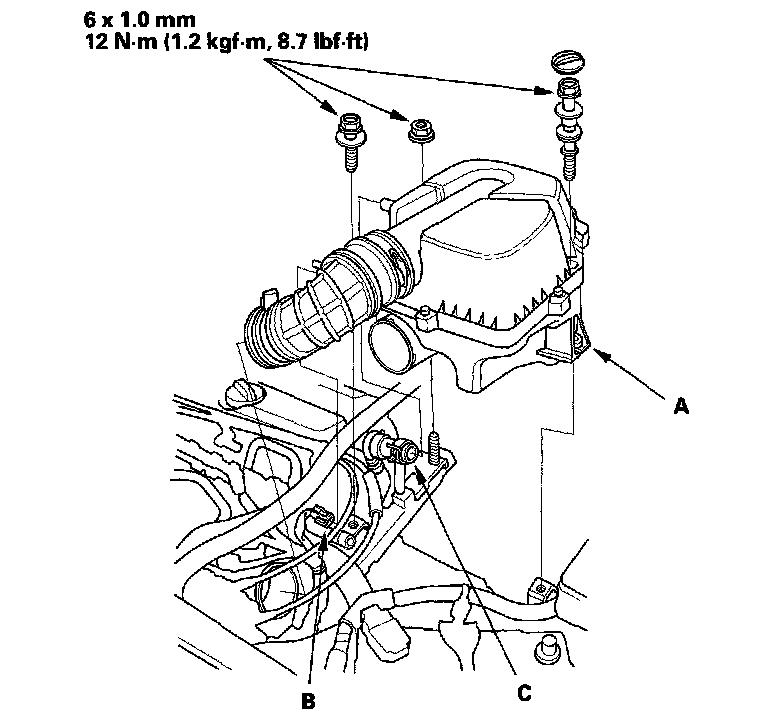 6 x 1.0 mm
12 N·m (1.2 kgf·m, 8.7 lbf·ft)

A

B

C