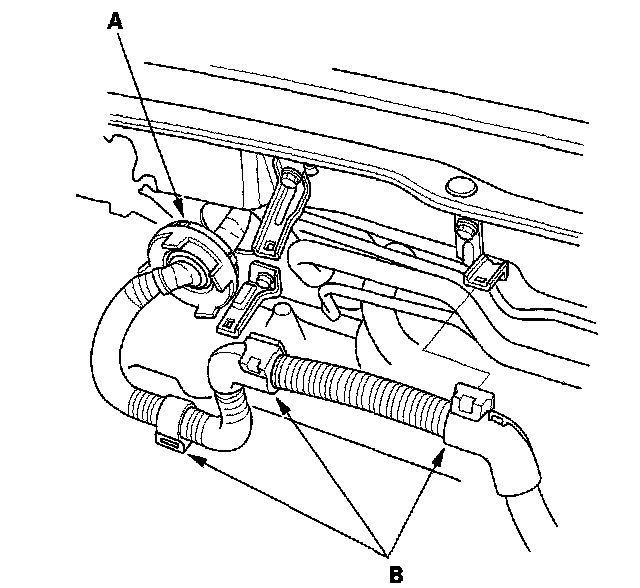 A

B