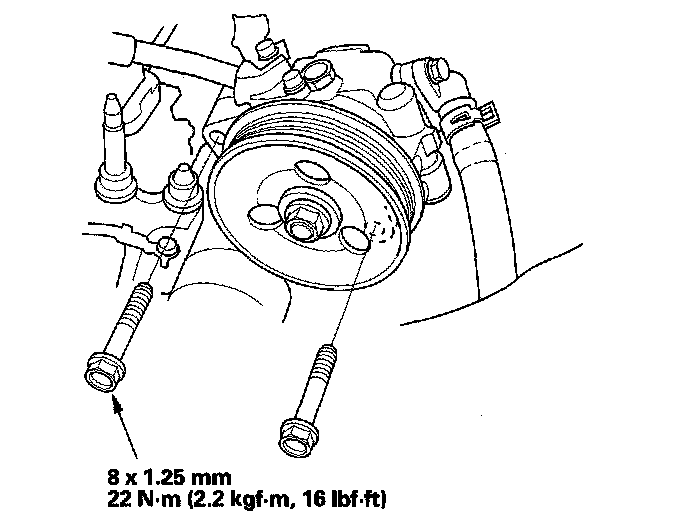 8 x 1.25 mm
22 N·m (2.2 kgf·m, 16 lbf·ft)