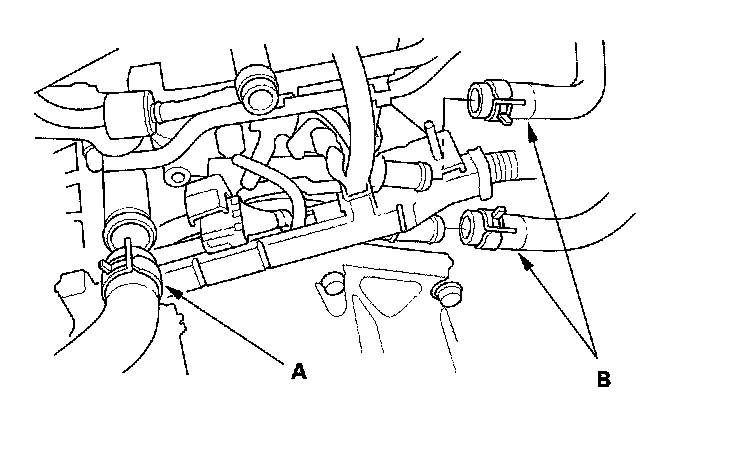 A
B