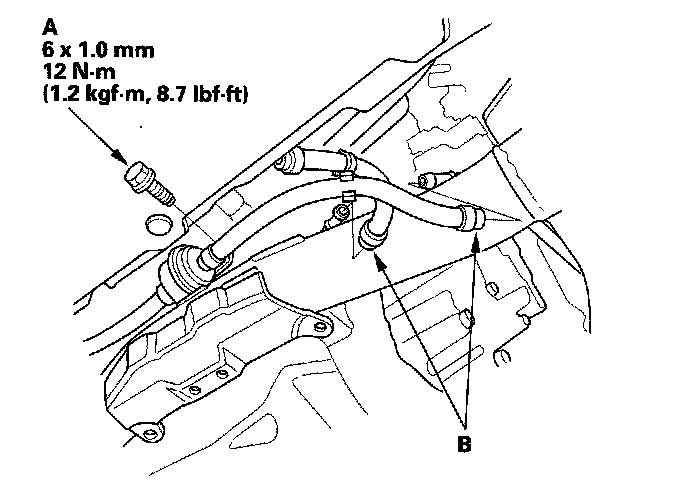 A
6 x 1.0 mm
12 N·m
(1.2 kgf·m, 8.7 lbf·ft)

B