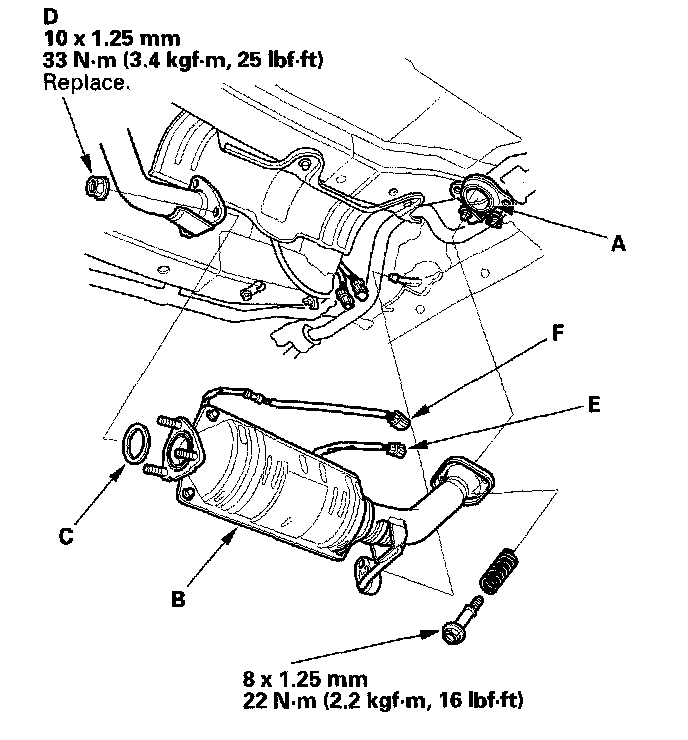 D
10 x 1.25 mm
33 N·m (3.4 kgf·m, 25 lbf·ft)
Replace.

A

F

E

C

B

8 x 1.25 mm
22 N·m (2.2 kgf·m, 16 lbf·ft)